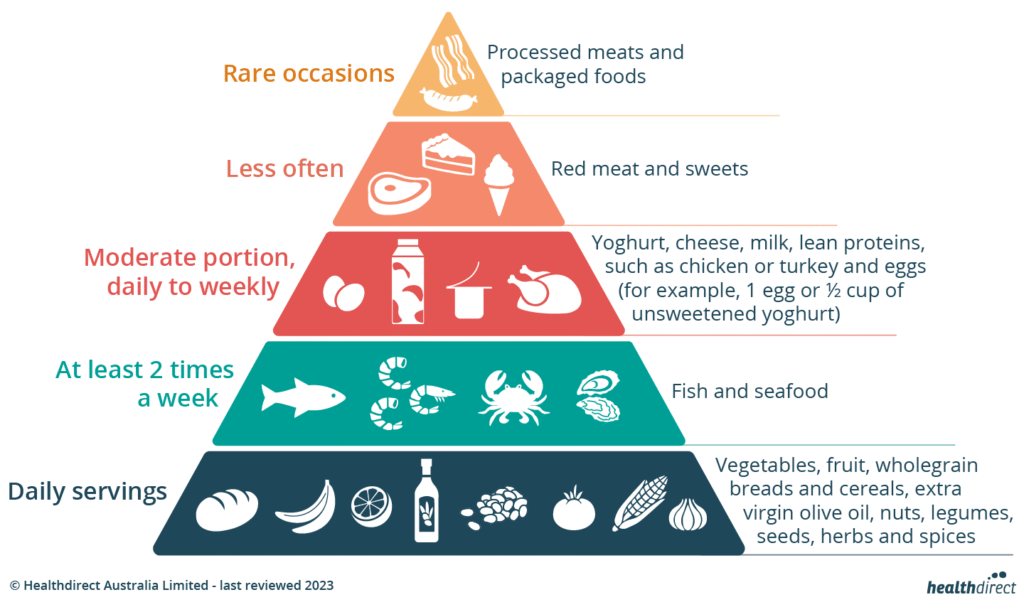 Rare occasions

Processed meats and packaged foods

Less often

Red meat and sweets

Moderate portion, daily to weekly

Yoghurt, cheese, milk, lean proteins, such as chicken or turkey and eggs (for example, 1 egg or ½ cup of unsweetened yoghurt)

At least 2 times a week

Fish and seafood

Daily servings

Vegetables, fruit, wholegrain breads and cereals, extra virgin olive oil, nuts, legumes, seeds, herbs and spices

© Healthdirect Australia Limited - last reviewed 2023

healthdirect